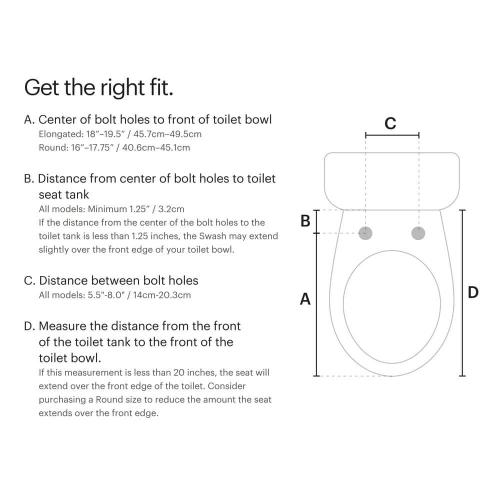 Get the right fit.

A. Center of bolt holes to front of toilet bowl
Elongated: 18"–19.5" / 45.7cm–49.5cm
Round: 16"–17.75" / 40.6cm–45.1cm

B. Distance from center of bolt holes to toilet seat tank
All models: Minimum 1.25" / 3.2cm
If the distance from the center of the bolt holes to the toilet tank is less than 1.25 inches, the Swash may extend slightly over the front edge of your toilet bowl.

C. Distance between bolt holes
All models: 5.5"-8.0" / 14cm-20.3cm

D. Measure the distance from the front of the toilet tank to the front of the toilet bowl.
If this measurement is less than 20 inches, the seat will extend over the front edge of the toilet. Consider purchasing a Round size to reduce the amount the seat extends over the front edge.

C

B

A

D