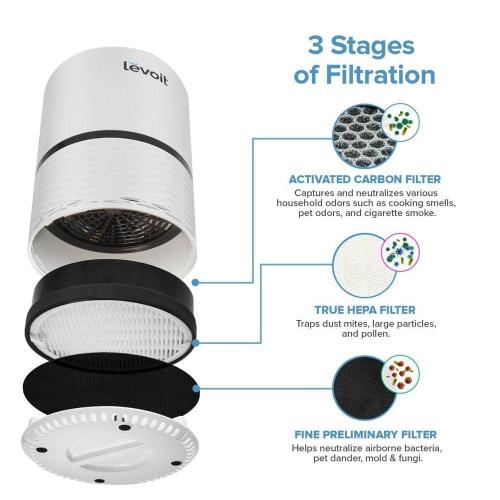 Levoit

3 Stages of Filtration

ACTIVATED CARBON FILTER
Captures and neutralizes various household odors such as cooking smells, pet odors, and cigarette smoke.

TRUE HEPA FILTER
Traps dust mites, large particles, and pollen.

FINE PRELIMINARY FILTER
Helps neutralize airborne bacteria, pet dander, mold & fungi.