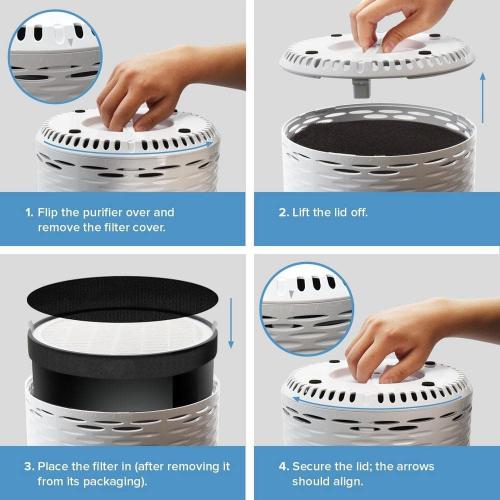 1. Flip the purifier over and remove the filter cover.

2. Lift the lid off.

3. Place the filter in (after removing it from its packaging).

4. Secure the lid; the arrows should align.