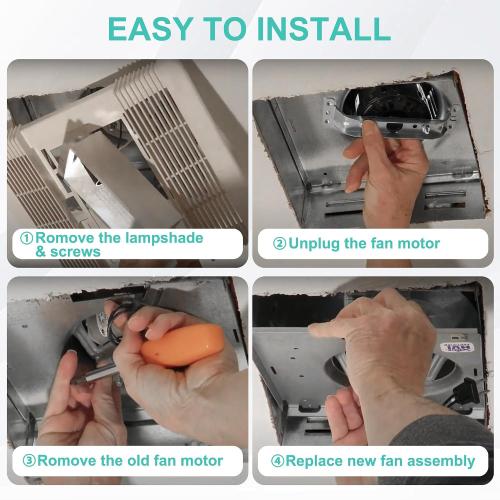 EASY TO INSTALL

①Romove the lampshade & screws

②Unplug the fan motor

③Romove the old fan motor

④Replace new fan assembly