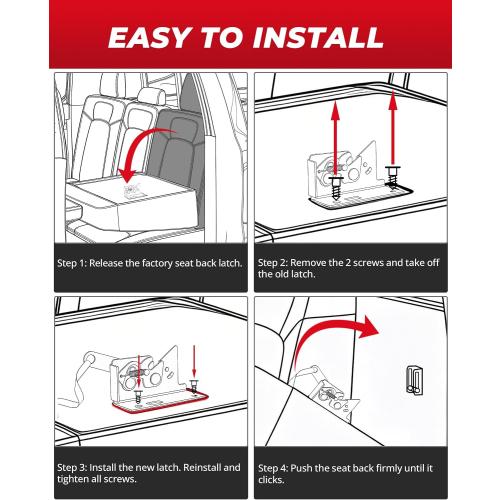 EASY TO INSTALL

Step 1: Release the factory seat back latch.

Step 2: Remove the 2 screws and take off the old latch.

Step 3: Install the new latch. Reinstall and tighten all screws.

Step 4: Push the seat back firmly until it clicks.