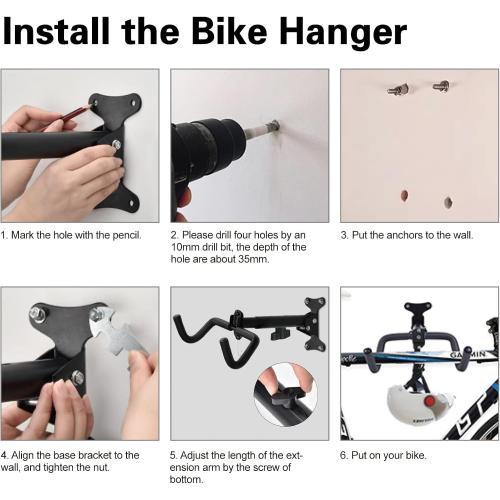 Install the Bike Hanger

1. Mark the hole with the pencil.

2. Please drill four holes by an 10mm drill bit, the depth of the hole are about 35mm.

3. Put the anchors to the wall.

4. Align the base bracket to the wall, and tighten the nut.

5. Adjust the length of the extension arm by the screw of bottom.

6. Put on your bike.

GARMIN