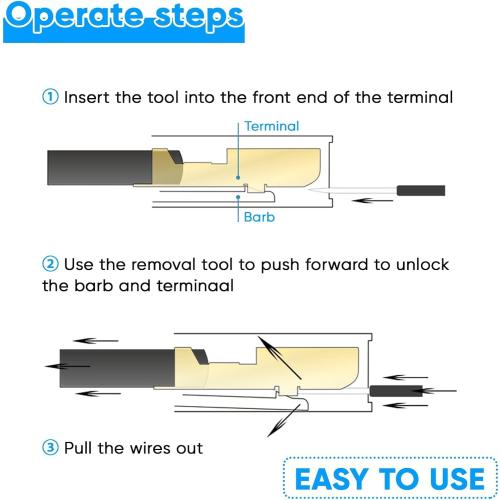 Operate steps

① Insert the tool into the front end of the terminal

Terminal

Barb

② Use the removal tool to push forward to unlock the barb and terminaal

③ Pull the wires out

EASY TO USE