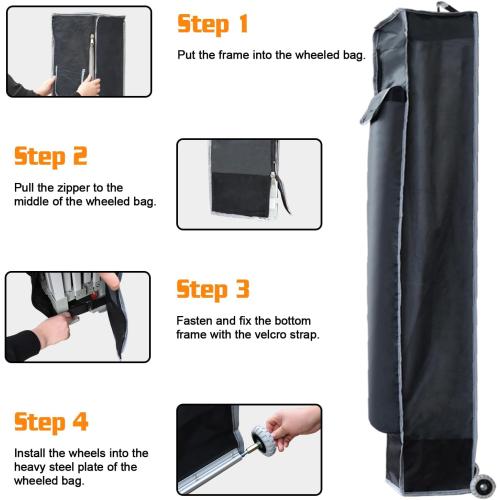 Step 1

Put the frame into the wheeled bag.

Step 2

Pull the zipper to the middle of the wheeled bag.

Step 3

Fasten and fix the bottom frame with the velcro strap.

Step 4

Install the wheels into the heavy steel plate of the wheeled bag.