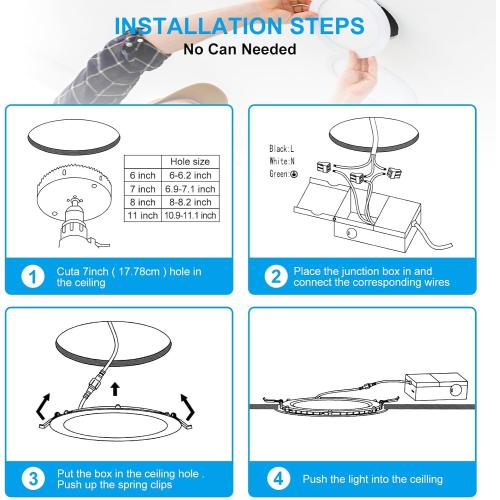 INSTALLATION STEPS
No Can Needed

| | Hole size |
|---|---|
| 6 inch | 6-6.2 inch |
| 7 inch | 6.9-7.1 inch |
| 8 inch | 8-8.2 inch |
| 11 inch | 10.9-11.1 inch |

1 Cuta 7inch ( 17.78cm ) hole in the ceiling

Black:L
White:N
Green:⏚

2 Place the junction box in and connect the corresponding wires

3 Put the box in the ceiling hole . Push up the spring clips

4 Push the light into the ceilling