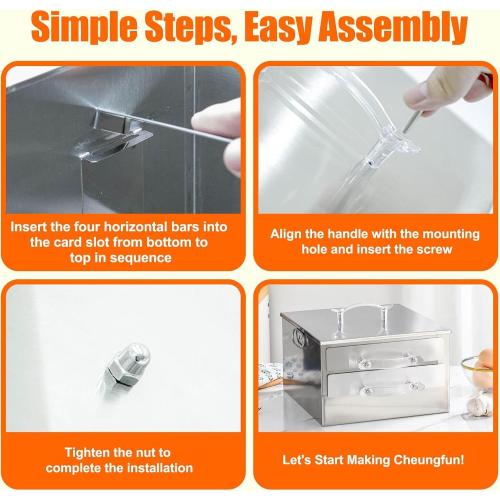 Simple Steps, Easy Assembly

Insert the four horizontal bars into the card slot from bottom to top in sequence

Align the handle with the mounting hole and insert the screw

Tighten the nut to complete the installation

Let's Start Making Cheungfun!