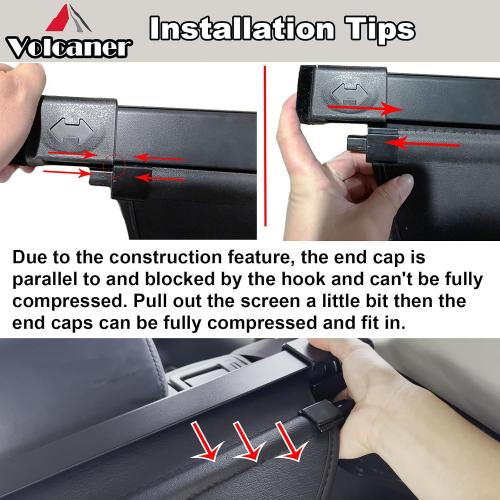 Volcaner

Installation Tips

Due to the construction feature, the end cap is parallel to and blocked by the hook and can't be fully compressed. Pull out the screen a little bit then the end caps can be fully compressed and fit in.