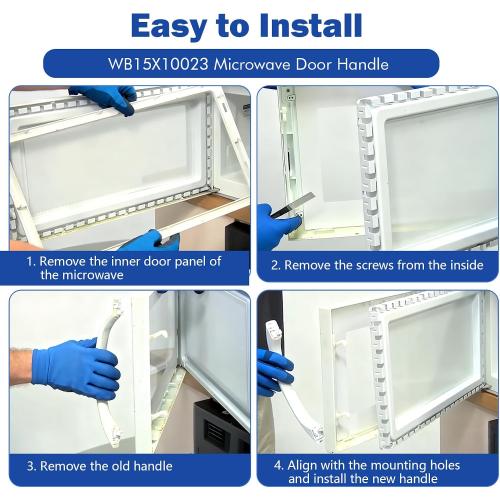 Easy to Install

WB15X10023 Microwave Door Handle

1. Remove the inner door panel of the microwave

2. Remove the screws from the inside

3. Remove the old handle

4. Align with the mounting holes and install the new handle