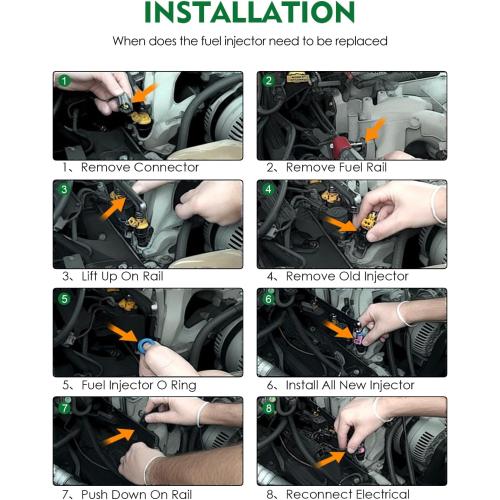 INSTALLATION

When does the fuel injector need to be replaced

1

1、Remove Connector

2

2、Remove Fuel Rail

3

3、Lift Up On Rail

4

4、Remove Old Injector

5

5、Fuel Injector O Ring

6

6、Install All New Injector

7

7、Push Down On Rail

8

8、Reconnect Electrical