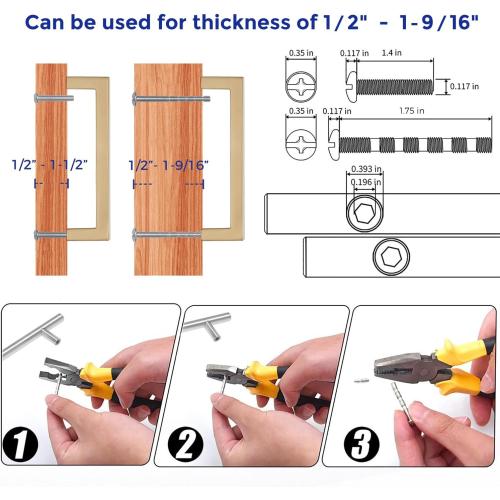 Can be used for thickness of 1/2" - 1-9/16"

1/2" - 1-1/2"

1/2"- 1-9/16"

0.35 in
0.117 in
1.4 in
0.117 in

0.35 in
0.117 in
1.75 in

0.393 in
0.196 in

1

2

3