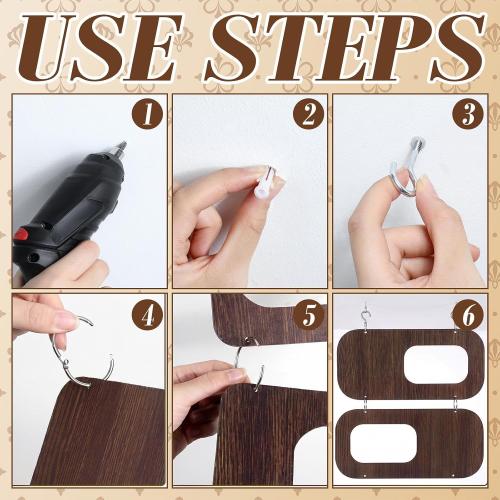 USE STEPS

1

2

3

4

5

6