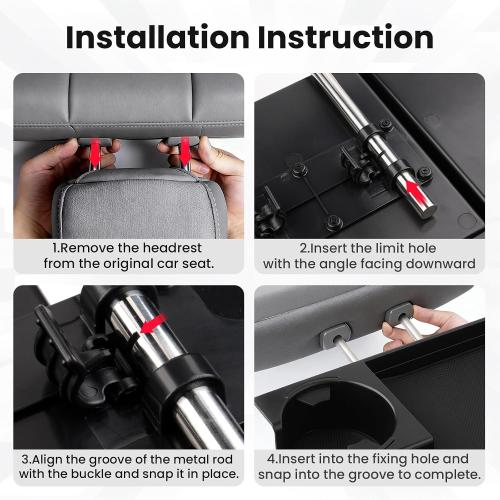 Installation Instruction

1.Remove the headrest from the original car seat.

2.Insert the limit hole with the angle facing downward

3.Align the groove of the metal rod with the buckle and snap it in place.

4.Insert into the fixing hole and snap into the groove to complete.