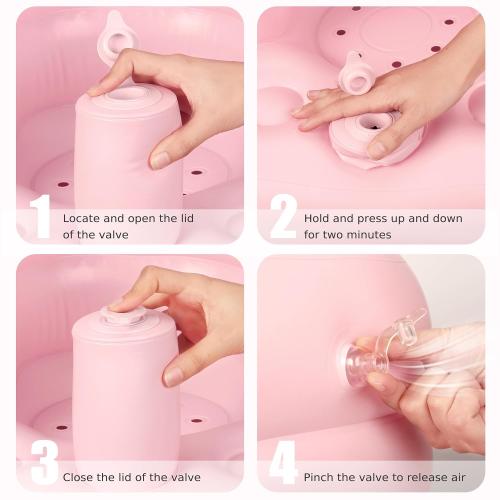 1 Locate and open the lid of the valve

2 Hold and press up and down for two minutes

3 Close the lid of the valve

4 Pinch the valve to release air