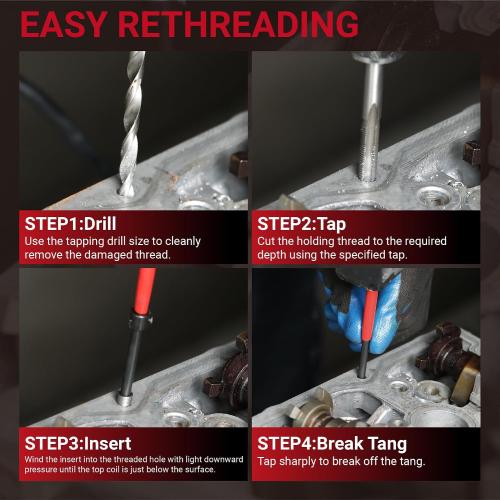 EASY RETHREADING

STEP1:Drill
Use the tapping drill size to cleanly remove the damaged thread.

STEP2:Tap
Cut the holding thread to the required depth using the specified tap.

STEP3:Insert
Wind the insert into the threaded hole with light downward pressure until the top coil is just below the surface.

STEP4:Break Tang
Tap sharply to break off the tang.