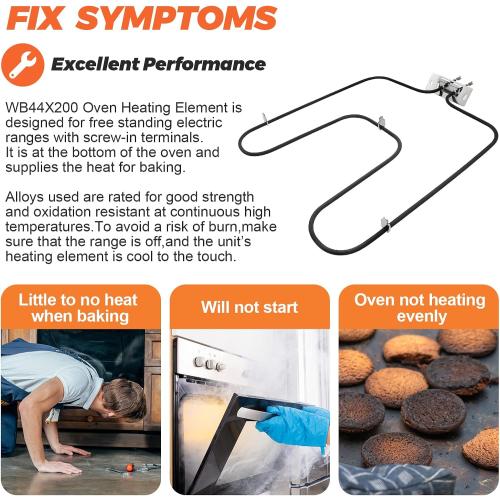 FIX SYMPTOMS

Excellent Performance

WB44X200 Oven Heating Element is designed for free standing electric ranges with screw-in terminals. It is at the bottom of the oven and supplies the heat for baking.

Alloys used are rated for good strength and oxidation resistant at continuous high temperatures.To avoid a risk of burn,make sure that the range is off,and the unit's heating element is cool to the touch.

Little to no heat when baking

Will not start

Oven not heating evenly