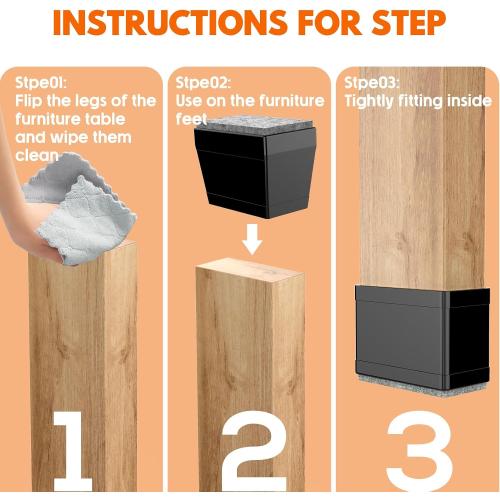 INSTRUCTIONS FOR STEP

Stpe01:
Flip the legs of the furniture table and wipe them clean

1

Stpe02:
Use on the furniture feet

2

Stpe03:
Tightly fitting inside

3