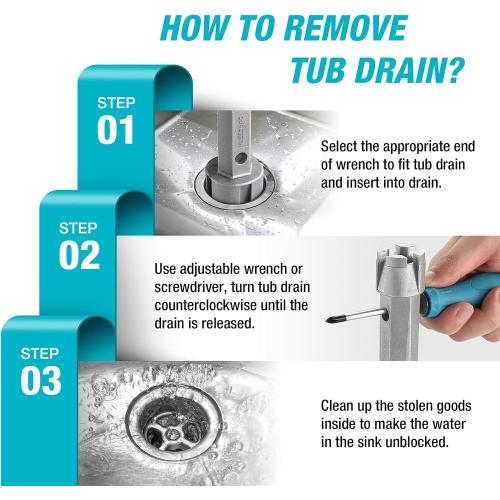 HOW TO REMOVE TUB DRAIN?

STEP 01

Select the appropriate end of wrench to fit tub drain and insert into drain.

STEP 02

Use adjustable wrench or screwdriver, turn tub drain counterclockwise until the drain is released.

STEP 03

Clean up the stolen goods inside to make the water in the sink unblocked.