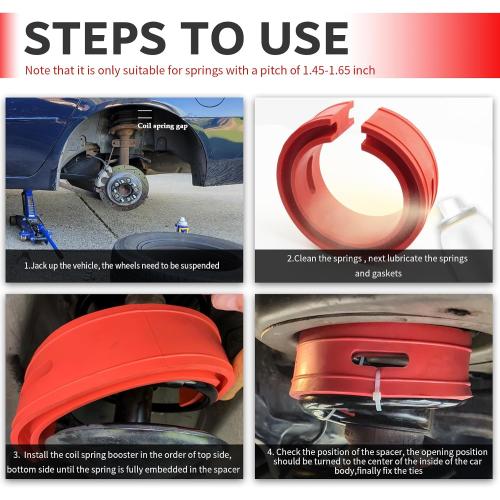 STEPS TO USE

Note that it is only suitable for springs with a pitch of 1.45-1.65 inch

Coil spring gap

1.Jack up the vehicle, the wheels need to be suspended

2.Clean the springs , next lubricate the springs and gaskets

3. Install the coil spring booster in the order of top side, bottom side until the spring is fully embedded in the spacer

4. Check the position of the spacer, the opening position should be turned to the center of the inside of the car body,finally fix the ties