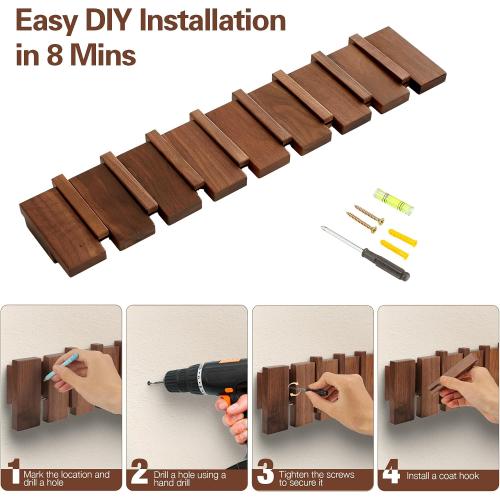 Easy DIY Installation in 8 Mins

1 Mark the location and drill a hole

2 Drill a hole using a hand drill

3 Tighten the screws to secure it

4 Install a coat hook