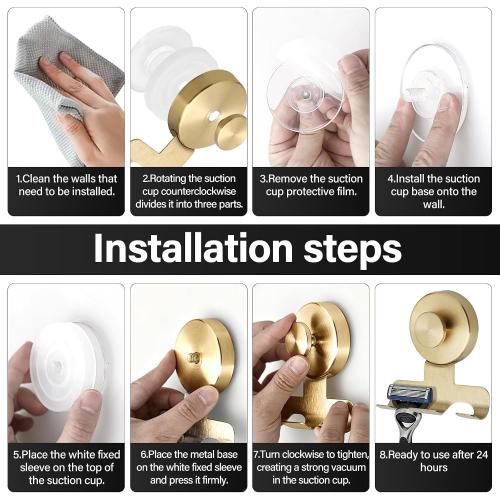 1.Clean the walls that need to be installed.

2.Rotating the suction cup counterclockwise divides it into three parts.

3.Remove the suction cup protective film.

4.Install the suction cup base onto the wall.

Installation steps

5.Place the white fixed sleeve on the top of the suction cup.

6.Place the metal base on the white fixed sleeve and press it firmly.

7.Turn clockwise to tighten, creating a strong vacuum in the suction cup.

8.Ready to use after 24 hours