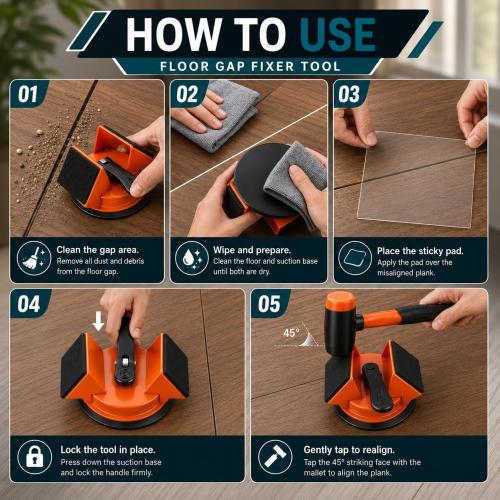 HOW TO USE
FLOOR GAP FIXER TOOL

01
Clean the gap area.
Remove all dust and debris from the floor gap.

02
Wipe and prepare.
Clean the floor and suction base until both are dry.

03
Place the sticky pad.
Apply the pad over the misaligned plank.

04
Lock the tool in place.
Press down the suction base and lock the handle firmly.

05
45°
Gently tap to realign.
Tap the 45° striking face with the mallet to align the plank.