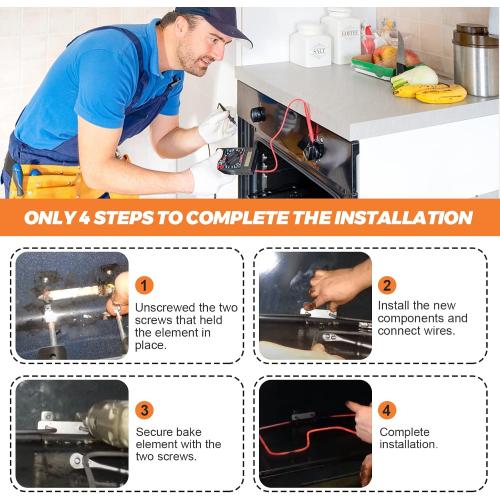 SALT

COFFEE

ONLY 4 STEPS TO COMPLETE THE INSTALLATION

1
Unscrewed the two screws that held the element in place.

2
Install the new components and connect wires.

3
Secure bake element with the two screws.

4
Complete installation.