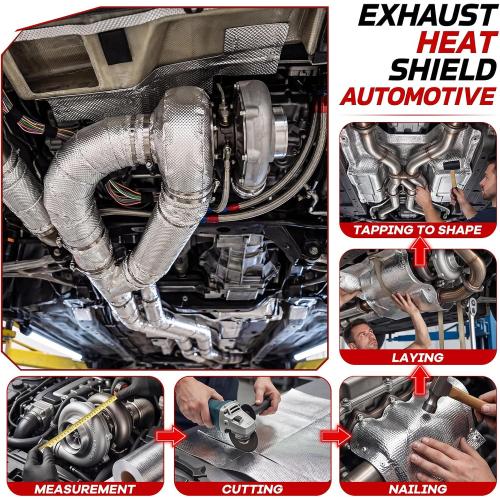 EXHAUST HEAT SHIELD AUTOMOTIVE

TAPPING TO SHAPE

LAYING

MEASUREMENT

CUTTING

NAILING