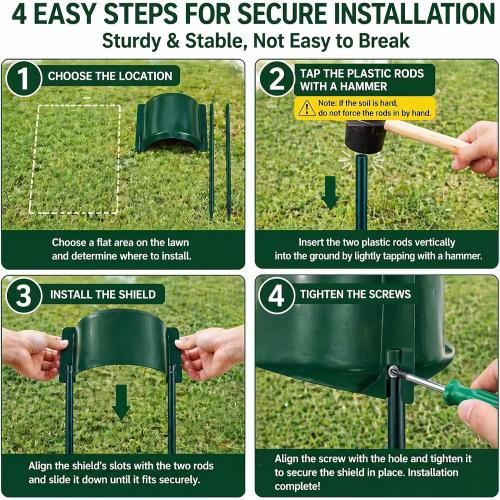 4 EASY STEPS FOR SECURE INSTALLATION
Sturdy & Stable, Not Easy to Break

1 CHOOSE THE LOCATION

Choose a flat area on the lawn and determine where to install.

2 TAP THE PLASTIC RODS WITH A HAMMER

Note: If the soil is hard, do not force the rods in by hand.

Insert the two plastic rods vertically into the ground by lightly tapping with a hammer.

3 INSTALL THE SHIELD

Align the shield's slots with the two rods and slide it down until it fits securely.

4 TIGHTEN THE SCREWS

Align the screw with the hole and tighten it to secure the shield in place. Installation complete!