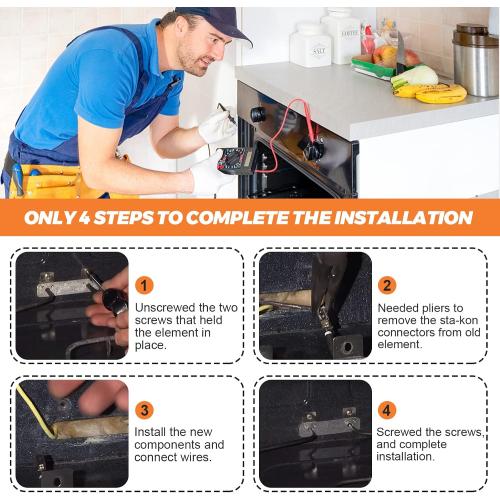 SALT

COFFEE

ONLY 4 STEPS TO COMPLETE THE INSTALLATION

1
Unscrewed the two screws that held the element in place.

2
Needed pliers to remove the sta-kon connectors from old element.

3
Install the new components and connect wires.

4
Screwed the screws, and complete installation.