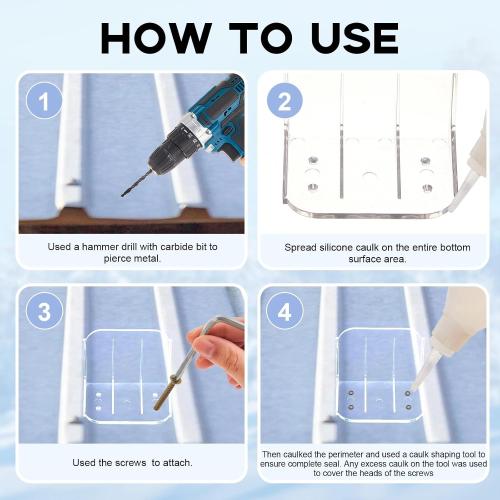 HOW TO USE

1

Used a hammer drill with carbide bit to pierce metal.

2

Spread silicone caulk on the entire bottom surface area.

3

Used the screws to attach.

4

Then caulked the perimeter and used a caulk shaping tool to ensure complete seal. Any excess caulk on the tool was used to cover the heads of the screws