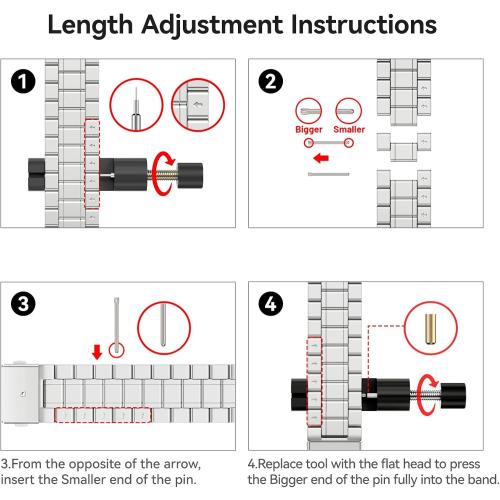 Length Adjustment Instructions

1

2

Bigger Smaller

3

4

3.From the opposite of the arrow, insert the Smaller end of the pin.

4.Replace tool with the flat head to press the Bigger end of the pin fully into the band.