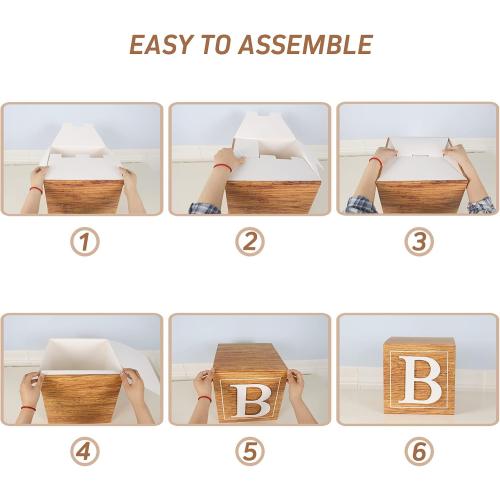 EASY TO ASSEMBLE

1

2

3

4

B

5

B

6