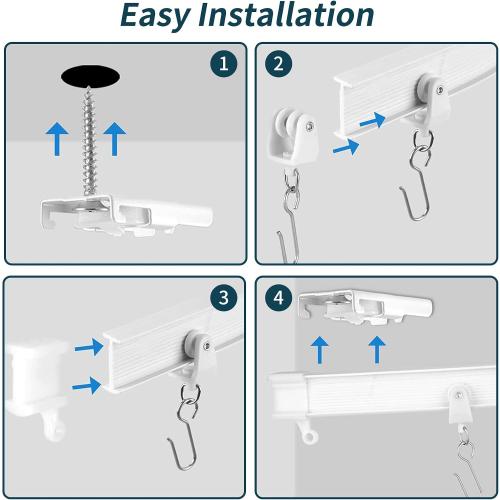 Easy Installation

1

2

3

4