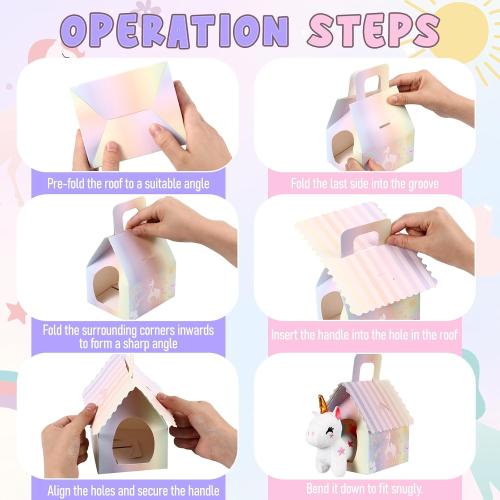 OPERATION STEPS

Pre-fold the roof to a suitable angle

Fold the last side into the groove

Fold the surrounding corners inwards to form a sharp angle

Insert the handle into the hole in the roof

Align the holes and secure the handle

Bend it down to fit snugly.