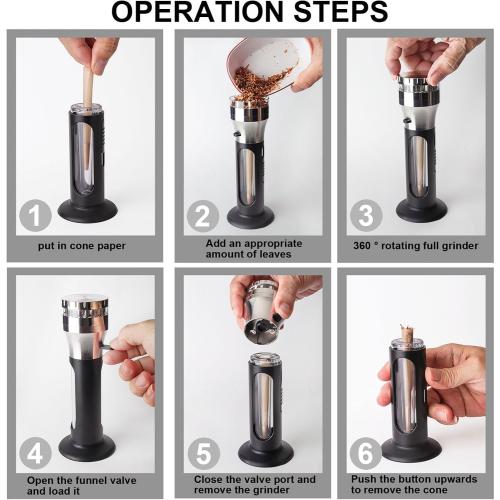 OPERATION STEPS

1
put in cone paper

2
Add an appropriate amount of leaves

3
360 ° rotating full grinder

4
Open the funnel valve and load it

5
Close the valve port and remove the grinder

6
Push the button upwards to remove the cone