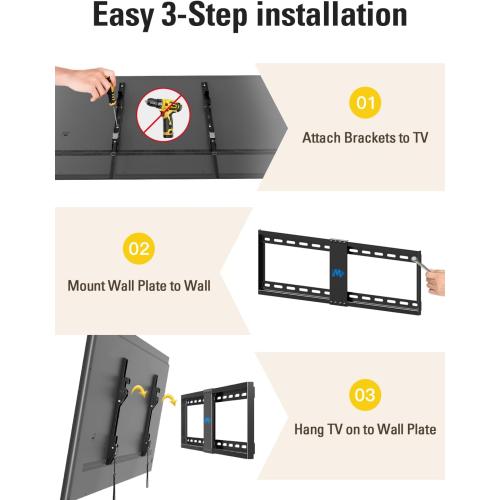 Easy 3-Step installation

01
Attach Brackets to TV

02
Mount Wall Plate to Wall

03
Hang TV on to Wall Plate