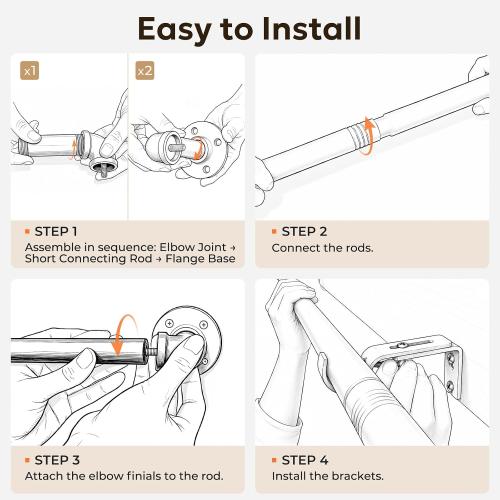 Easy to Install

x1

x2

STEP 1
Assemble in sequence: Elbow Joint → Short Connecting Rod → Flange Base

STEP 2
Connect the rods.

STEP 3
Attach the elbow finials to the rod.

STEP 4
Install the brackets.