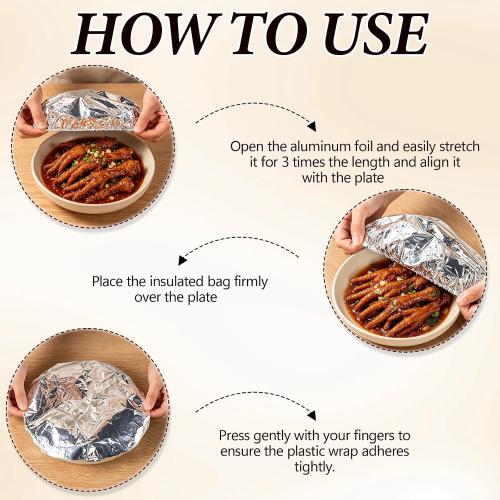 HOW TO USE

Open the aluminum foil and easily stretch it for 3 times the length and align it with the plate

Place the insulated bag firmly over the plate

Press gently with your fingers to ensure the plastic wrap adheres tightly.