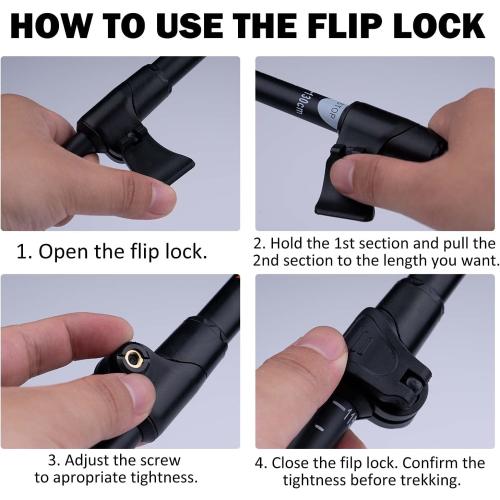 HOW TO USE THE FLIP LOCK

130cm

STOP

1. Open the flip lock.

2. Hold the 1st section and pull the 2nd section to the length you want.

3. Adjust the screw to apropriate tightness.

4. Close the filp lock. Confirm the tightness before trekking.