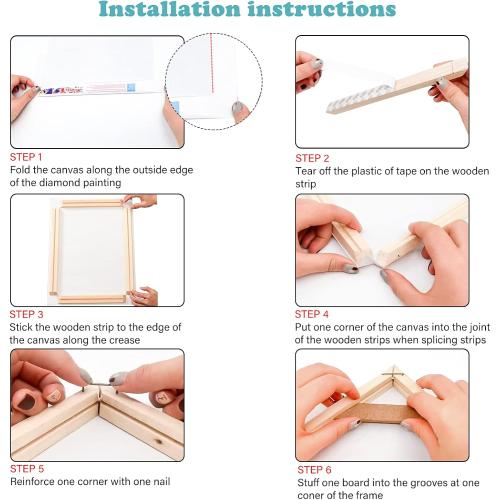 Installation instructions

STEP 1
Fold the canvas along the outside edge of the diamond painting

STEP 2
Tear off the plastic of tape on the wooden strip

STEP 3
Stick the wooden strip to the edge of the canvas along the crease

STEP 4
Put one corner of the canvas into the joint of the wooden strips when splicing strips

STEP 5
Reinforce one corner with one nail

STEP 6
Stuff one board into the grooves at one coner of the frame