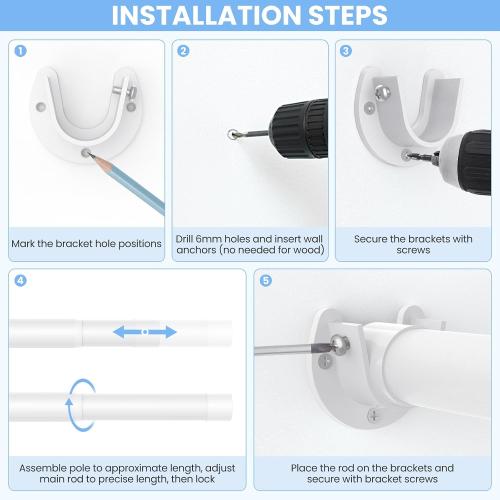 INSTALLATION STEPS

1

Mark the bracket hole positions

2

Drill 6mm holes and insert wall anchors (no needed for wood)

3

Secure the brackets with screws

4

Assemble pole to approximate length, adjust main rod to precise length, then lock

5

Place the rod on the brackets and secure with bracket screws