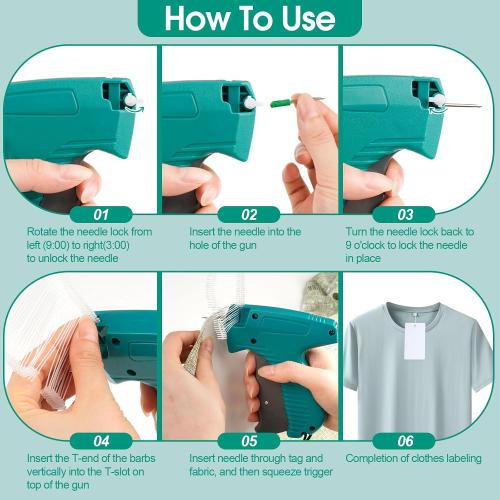 How To Use

01
Rotate the needle lock from left (9:00) to right(3:00) to unlock the needle

02
Insert the needle into the hole of the gun

03
Turn the needle lock back to 9 o'clock to lock the needle in place

04
Insert the T-end of the barbs vertically into the T-slot on top of the gun

05
Insert needle through tag and fabric, and then squeeze trigger

06
Completion of clothes labeling