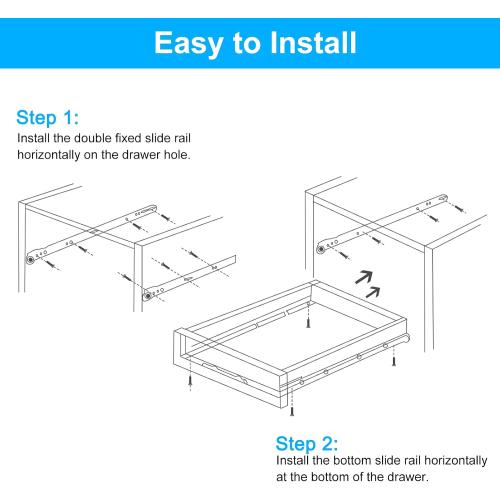 Easy to Install

Step 1:
Install the double fixed slide rail horizontally on the drawer hole.

Step 2:
Install the bottom slide rail horizontally at the bottom of the drawer.