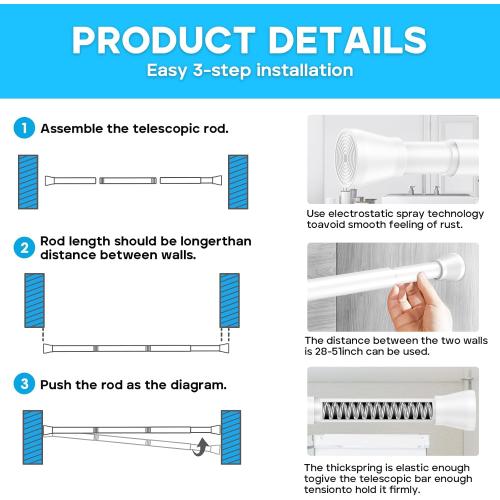 PRODUCT DETAILS
Easy 3-step installation

1 Assemble the telescopic rod.

2 Rod length should be longerthan distance between walls.

3 Push the rod as the diagram.

Use electrostatic spray technology toavoid smooth feeling of rust.

The distance between the two walls is 28-51inch can be used.

The thickspring is elastic enough togive the telescopic bar enough tensionto hold it firmly.