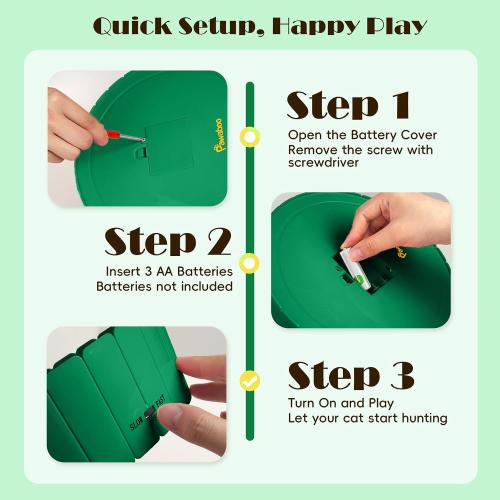 Quick Setup, Happy Play

Pawaboo

Step 1

Open the Battery Cover
Remove the screw with screwdriver

Step 2

Insert 3 AA Batteries
Batteries not included

Step 3

Turn On and Play
Let your cat start hunting

SLOW FAST