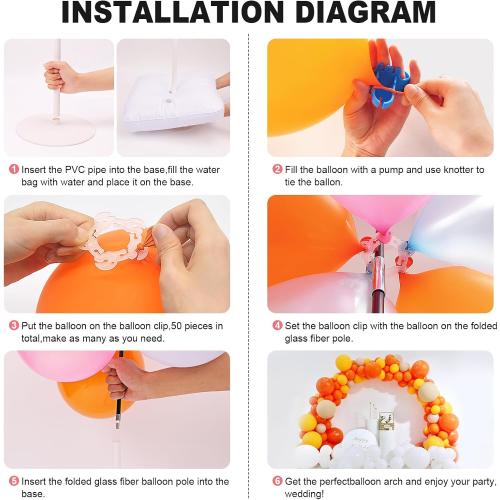 INSTALLATION DIAGRAM

1 Insert the PVC pipe into the base,fill the water bag with water and place it on the base.

2 Fill the balloon with a pump and use knotter to tie the ballon.

3 Put the balloon on the balloon clip,50 pieces in total,make as many as you need.

4 Set the balloon clip with the balloon on the folded glass fiber pole.

5 Insert the folded glass fiber balloon pole into the base.

6 Get the perfectballoon arch and enjoy your party, wedding!