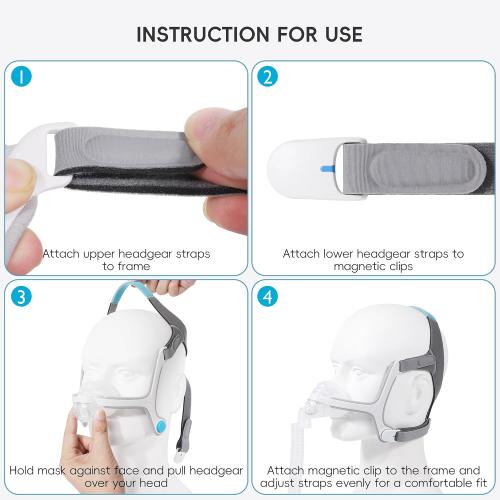 INSTRUCTION FOR USE

1

Attach upper headgear straps to frame

2

Attach lower headgear straps to magnetic clips

3

Hold mask against face and pull headgear over your head

4

Attach magnetic clip to the frame and adjust straps evenly for a comfortable fit