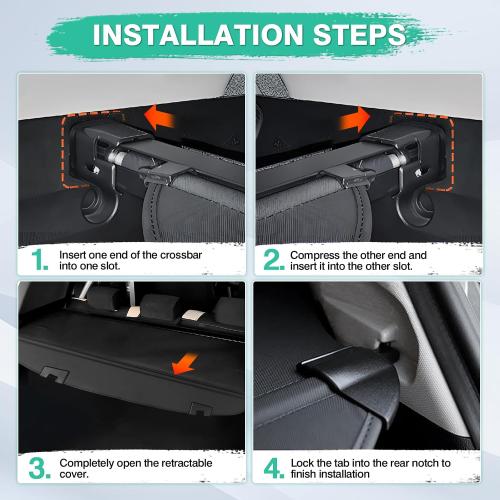 INSTALLATION STEPS

1. Insert one end of the crossbar into one slot.

2. Compress the other end and insert it into the other slot.

3. Completely open the retractable cover.

4. Lock the tab into the rear notch to finish installation