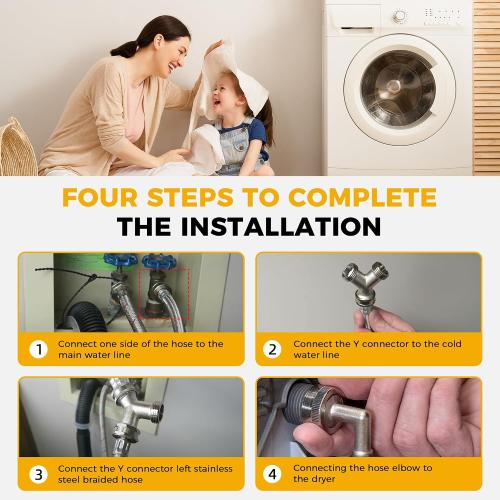 FOUR STEPS TO COMPLETE
THE INSTALLATION

1 Connect one side of the hose to the main water line

2 Connect the Y connector to the cold water line

3 Connect the Y connector left stainless steel braided hose

4 Connecting the hose elbow to the dryer