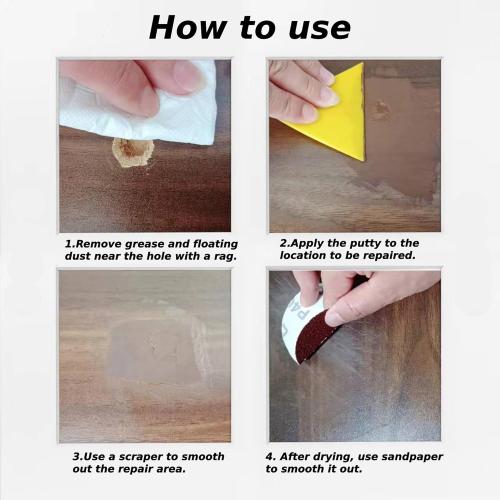 How to use

1.Remove grease and floating dust near the hole with a rag.

2.Apply the putty to the location to be repaired.

3.Use a scraper to smooth out the repair area.

4. After drying, use sandpaper to smooth it out.